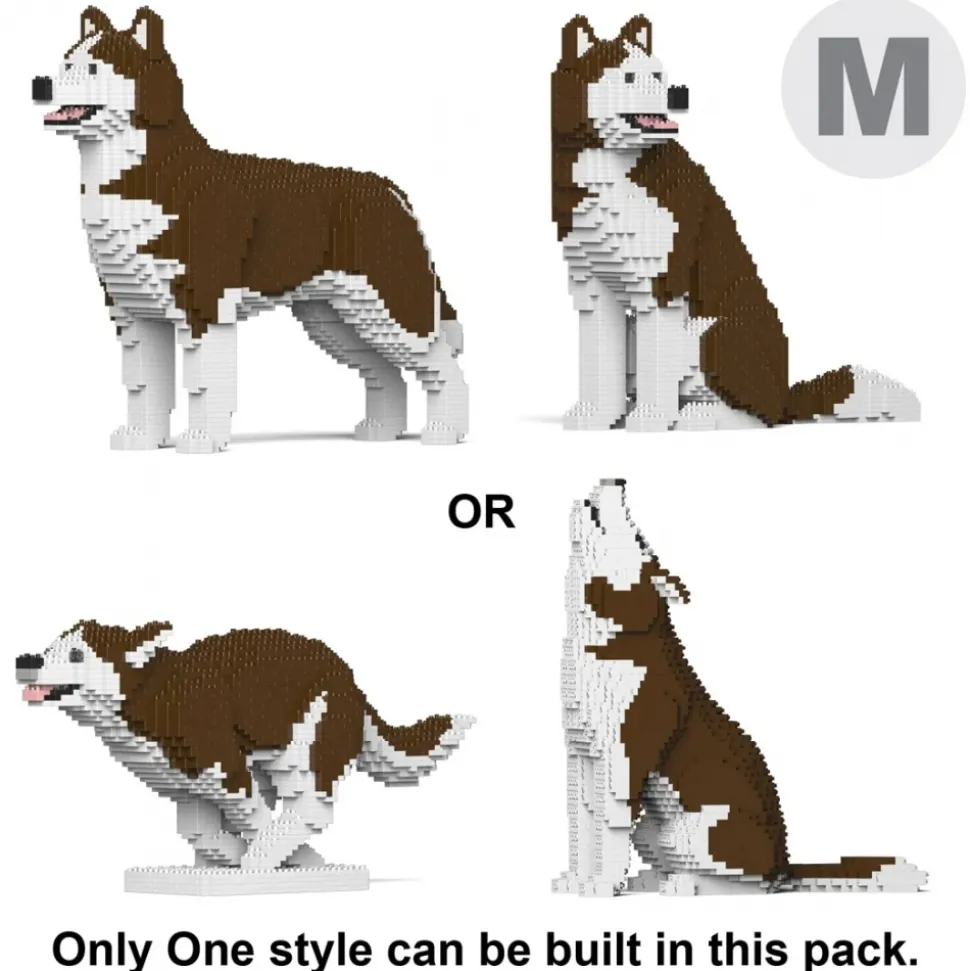 M

OR

Only One style can be built in this pack.