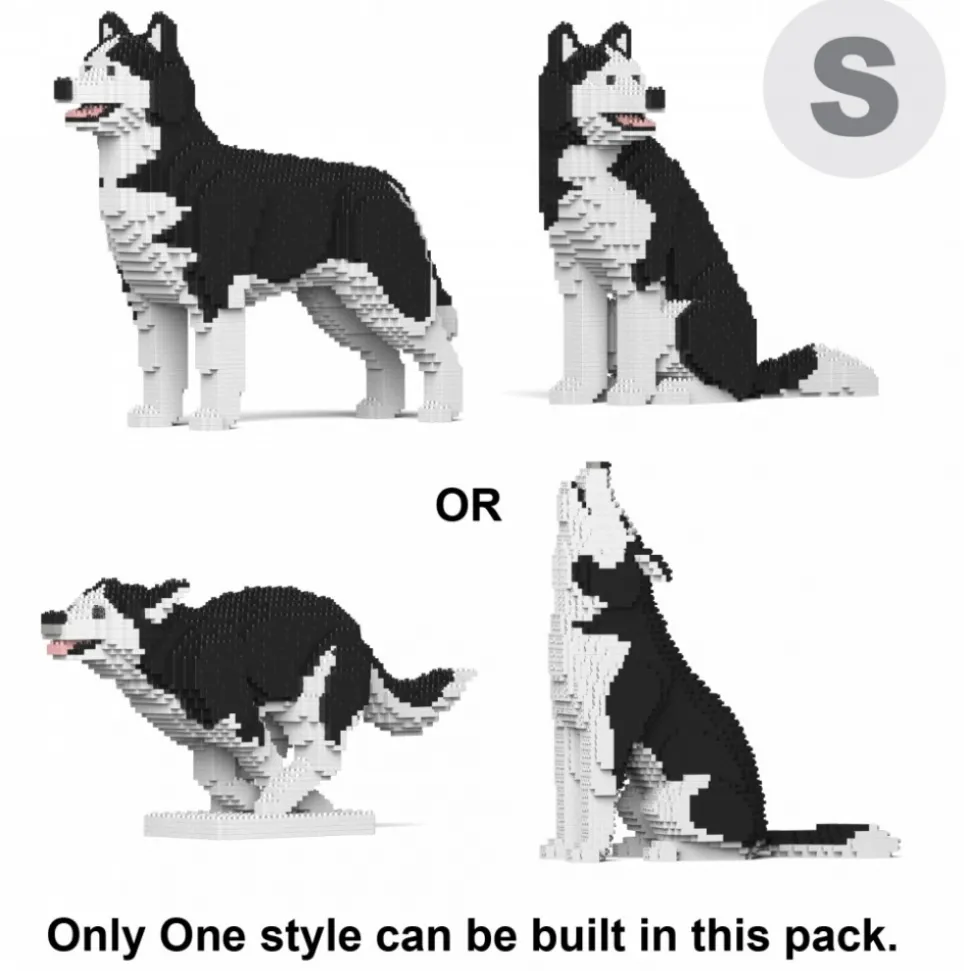 S

OR

Only One style can be built in this pack.